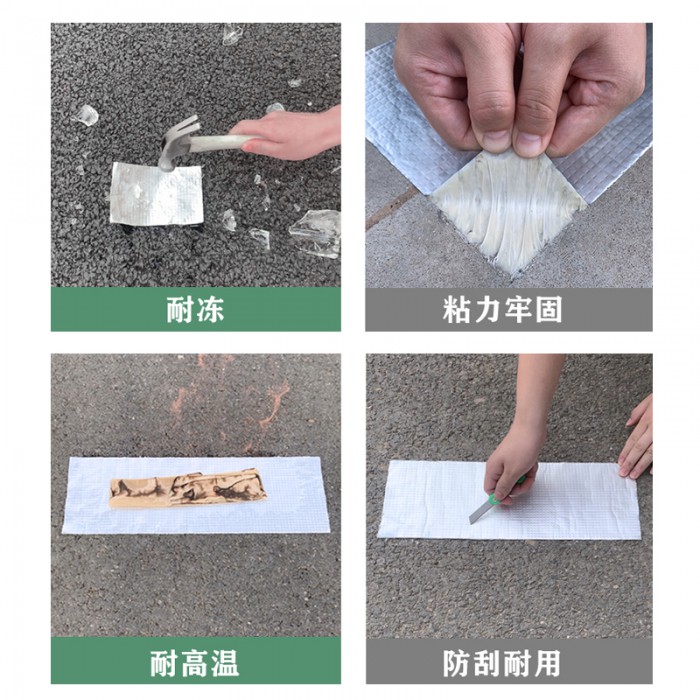 耐冻

粘力牢固

耐高温

防刮耐用